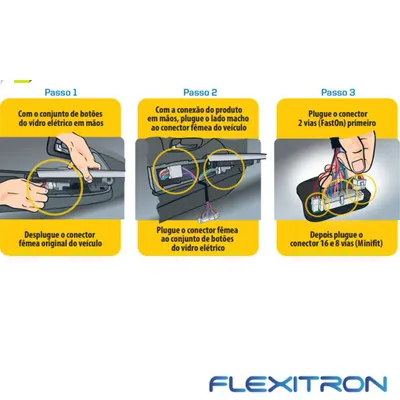 Passo 1

Com o conjunto de botões do vidro elétrico em mãos

Desplugue o conector fêmea original do veículo

Passo 2

Com a conexão do produto em mãos, plugue o lado macho ao conector fêmea do veículo

Plugue o conector fêmea ao conjunto de botões do vidro elétrico

Passo 3

Plugue o conector 2 vias (FastOn) primeiro

Depois plugue o conector 16 e 8 vias (Minifit)

FLEXITRON